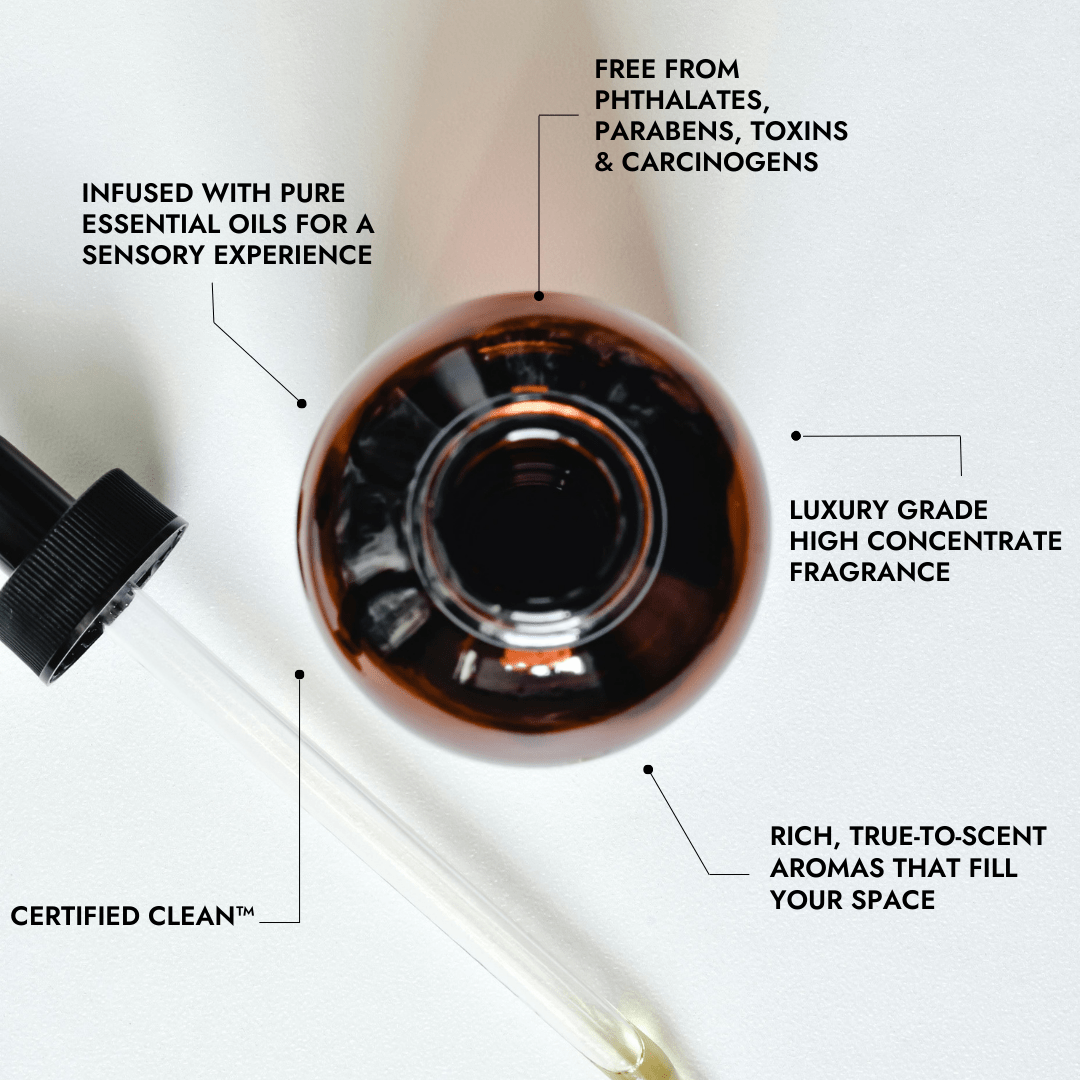 FREE FROM PHTHALATES, PARABENS, TOXINS & CARCINOGENS

INFUSED WITH PURE ESSENTIAL OILS FOR A SENSORY EXPERIENCE

LUXURY GRADE HIGH CONCENTRATE FRAGRANCE

RICH, TRUE-TO-SCENT AROMAS THAT FILL YOUR SPACE

CERTIFIED CLEAN™